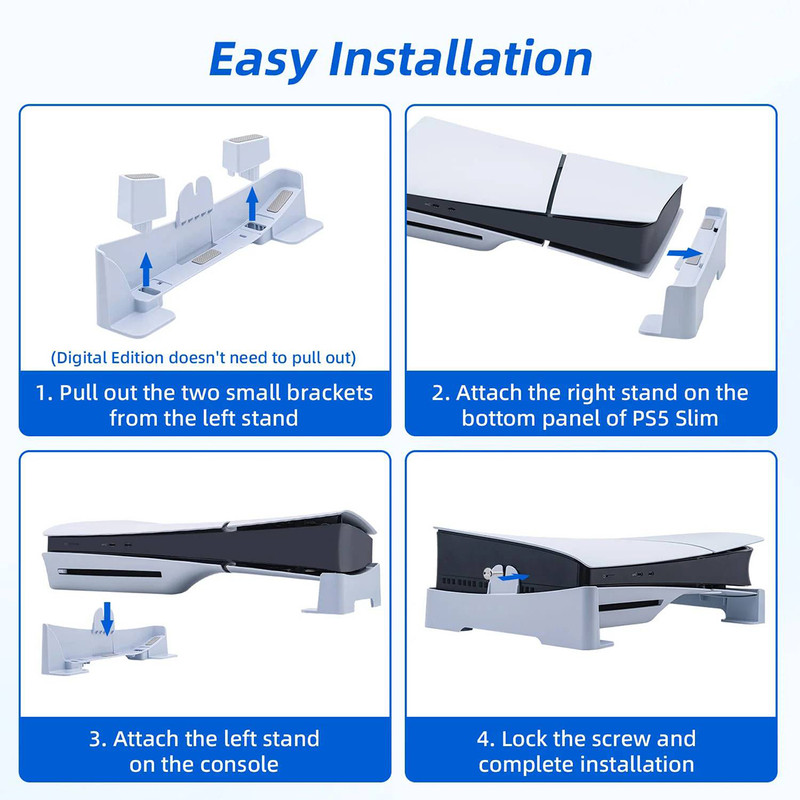 Easy Installation

(Digital Edition doesn't need to pull out)

1. Pull out the two small brackets from the left stand

2. Attach the right stand on the bottom panel of PS5 Slim

3. Attach the left stand on the console

4. Lock the screw and complete installation