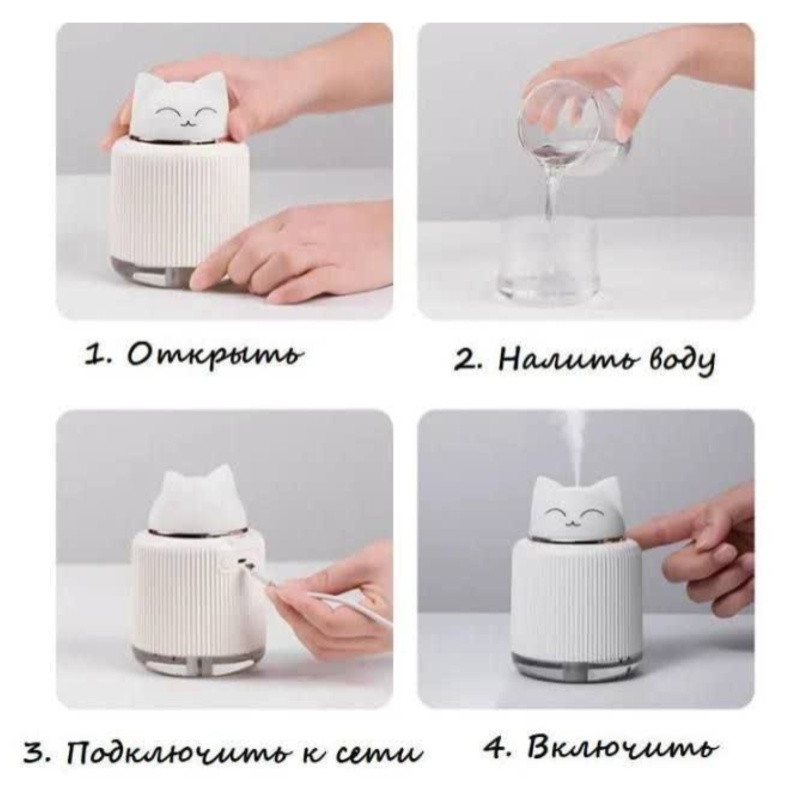 1. Открыть

2. Налить воду

3. Подключить к сети

4. Включить