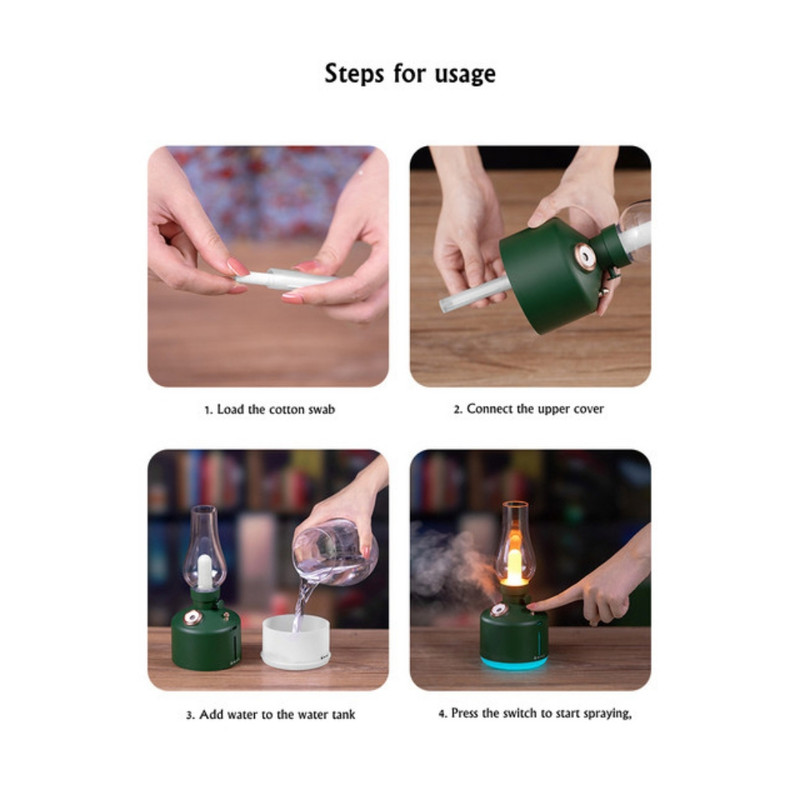 Steps for usage

1. Load the cotton swab

2. Connect the upper cover

3. Add water to the water tank

4. Press the switch to start spraying,