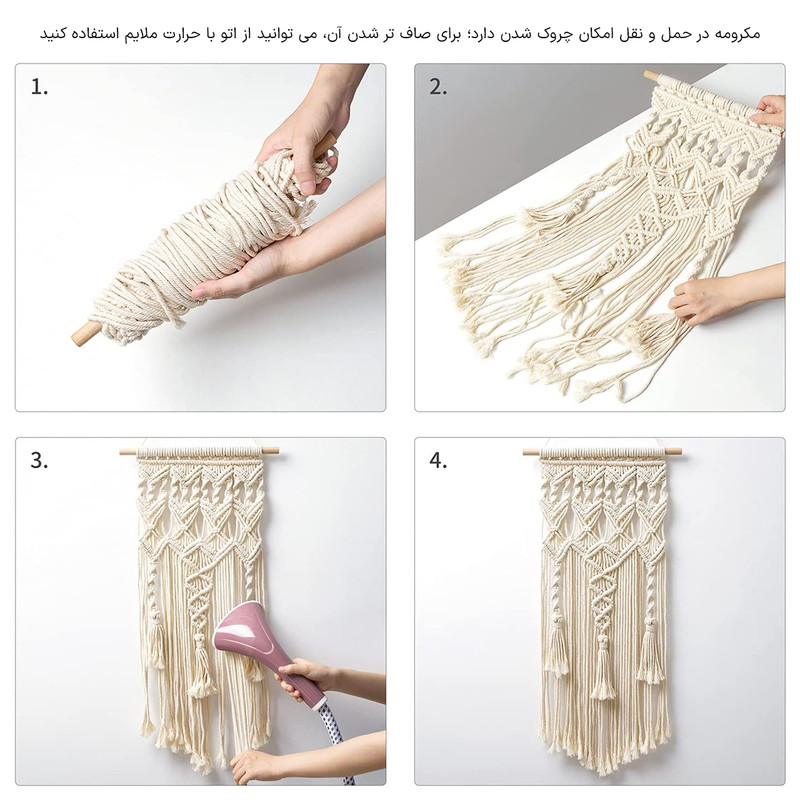 مکرومه در حمل و نقل امکان چروک شدن دارد؛ برای صاف تر شدن آن، می توانید از اتو با حرارت ملایم استفاده کنید

1.

2.

3.

4.