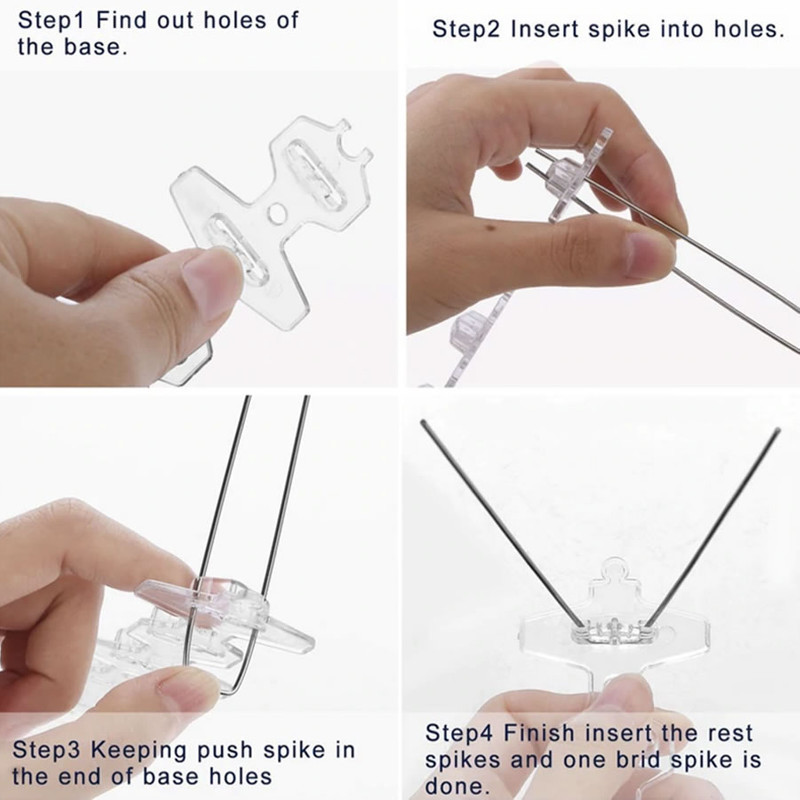 Step1 Find out holes of the base.

Step2 Insert spike into holes.

Step3 Keeping push spike in the end of base holes

Step4 Finish insert the rest spikes and one brid spike is done.