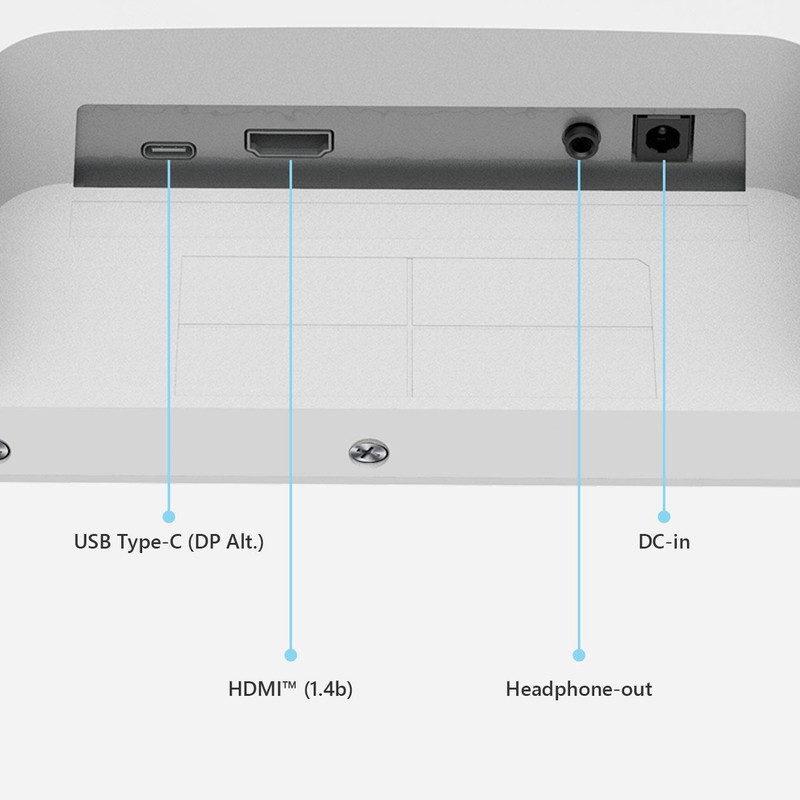 USB Type-C (DP Alt.)

DC-in

HDMI™ (1.4b)

Headphone-out