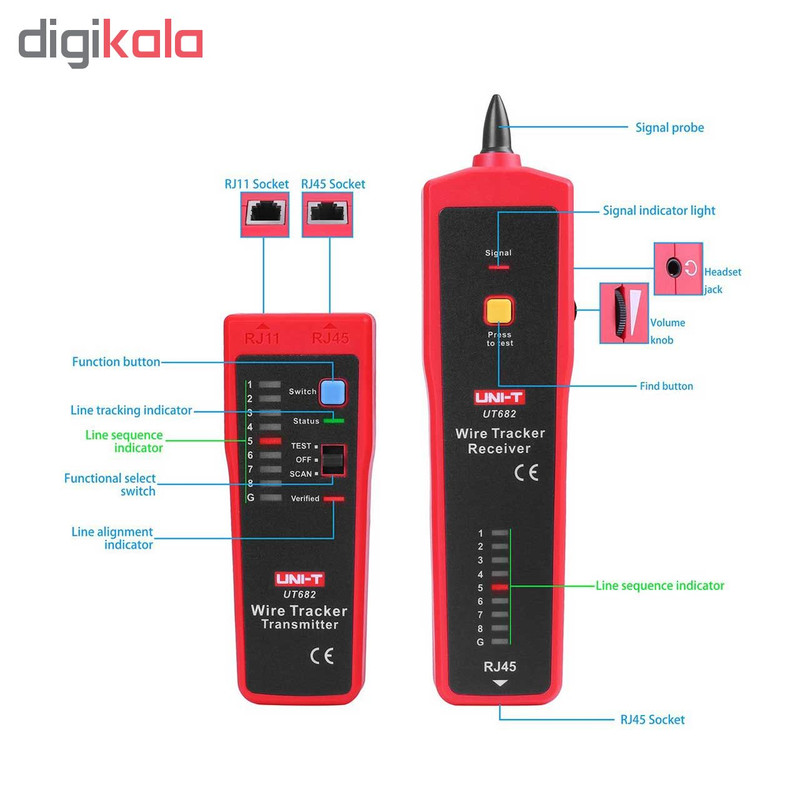 digikala

RJ11 Socket RJ45 Socket

RJ11 RJ45

Function button

Line tracking indicator

Line sequence indicator

Functional select switch

Line alignment indicator

1
2
3
4
5
6
7
8
G

Switch

Status

TEST
OFF
SCAN

Verified

UNI-T
UT682
Wire Tracker
Transmitter

CE

Signal probe

Signal indicator light

Signal

Headset jack

Volume knob

Press to test

Find button

UNI-T
UT682
Wire Tracker
Receiver

CE

1
2
3
4
5
6
7
8
G

Line sequence indicator

RJ45

RJ45 Socket