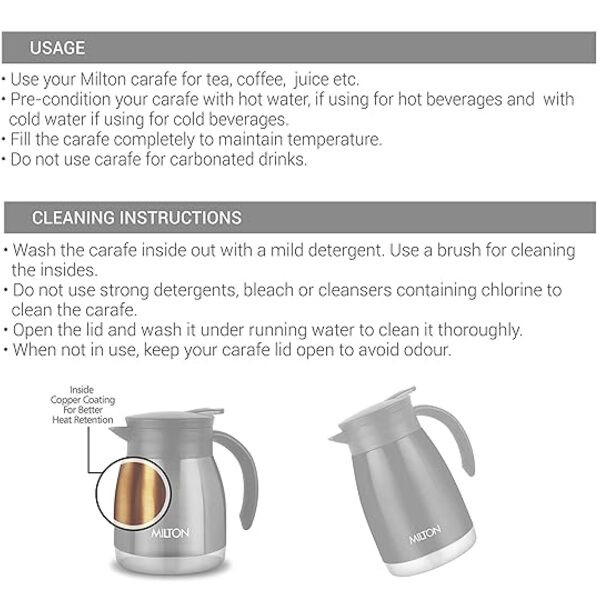 USAGE

• Use your Milton carafe for tea, coffee, juice etc.
• Pre-condition your carafe with hot water, if using for hot beverages and with cold water if using for cold beverages.
• Fill the carafe completely to maintain temperature.
• Do not use carafe for carbonated drinks.

CLEANING INSTRUCTIONS

• Wash the carafe inside out with a mild detergent. Use a brush for cleaning the insides.
• Do not use strong detergents, bleach or cleansers containing chlorine to clean the carafe.
• Open the lid and wash it under running water to clean it thoroughly.
• When not in use, keep your carafe lid open to avoid odour.

Inside Copper Coating For Better Heat Retention

MILTON

MILTON