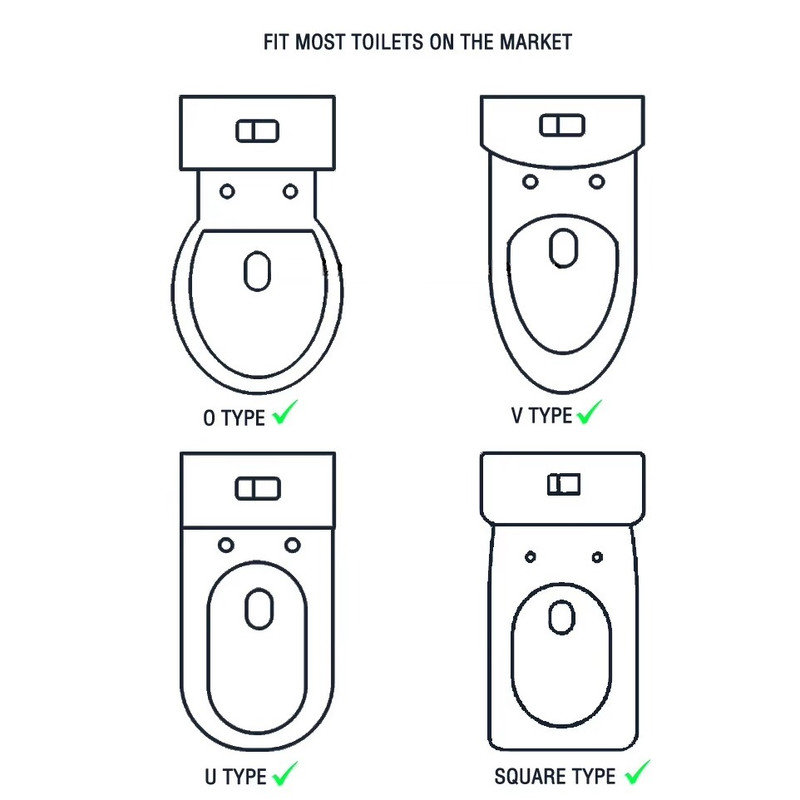 FIT MOST TOILETS ON THE MARKET

O TYPE ✓

V TYPE ✓

U TYPE ✓

SQUARE TYPE ✓