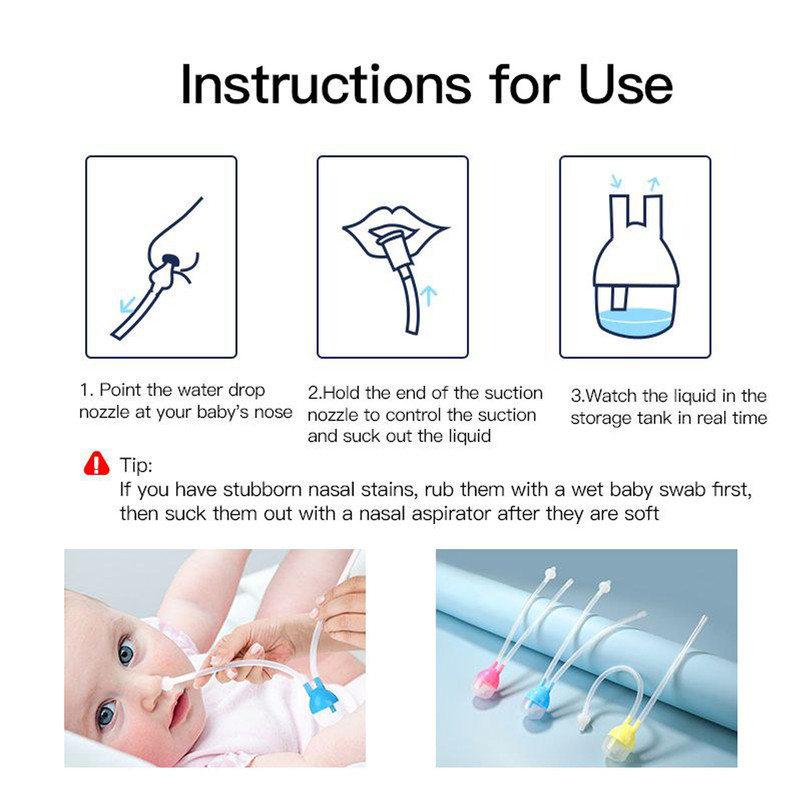 Instructions for Use

1. Point the water drop nozzle at your baby's nose

2.Hold the end of the suction nozzle to control the suction and suck out the liquid

3.Watch the liquid in the storage tank in real time

Tip:
If you have stubborn nasal stains, rub them with a wet baby swab first, then suck them out with a nasal aspirator after they are soft